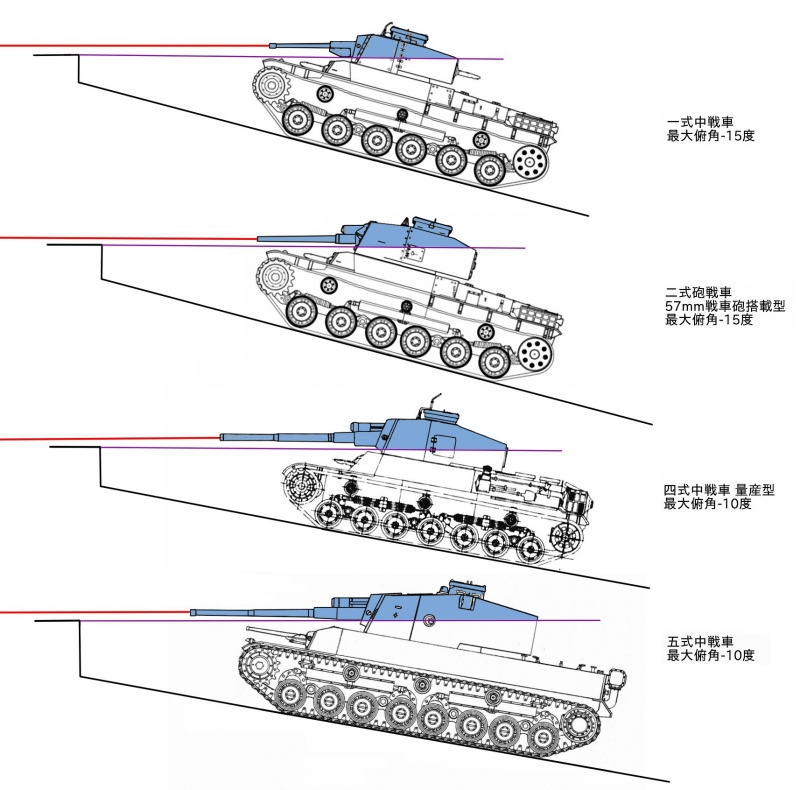 一式中戦車
最大俯角-15度

二式砲戦車
57mm戦車砲搭載型
最大俯角-15度

四式中戦車 量産型
最大俯角-10度

五式中戦車
最大俯角-10度